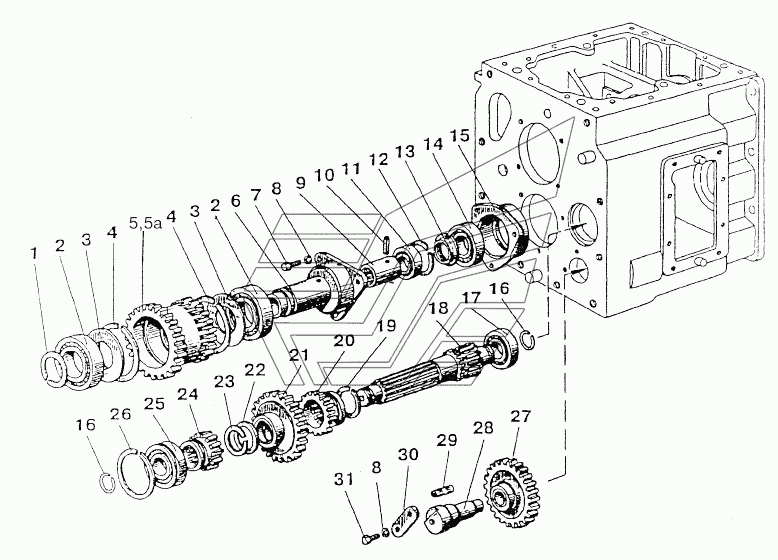 1 2 3 4 5,5a 4 3 2 6 7 8 9 10 11 12 13 14 15

16 17 18 19 20 21 22 23 24 25 26 16

27 28 29 30 8 31