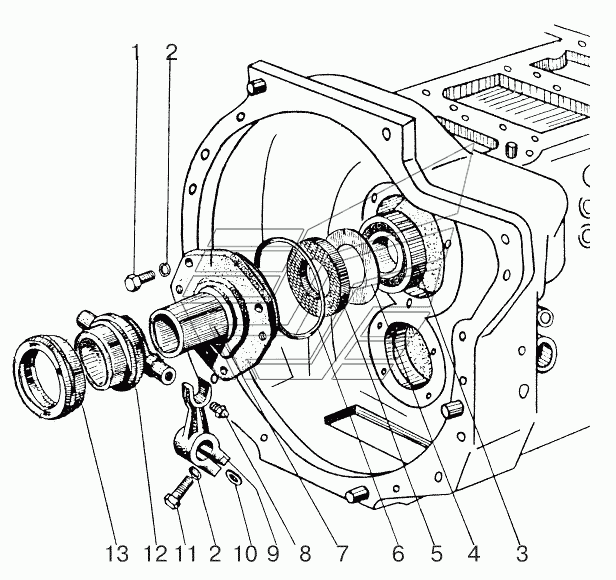 1 2

13 12 11 2 10 9 8 7 6 5 4 3