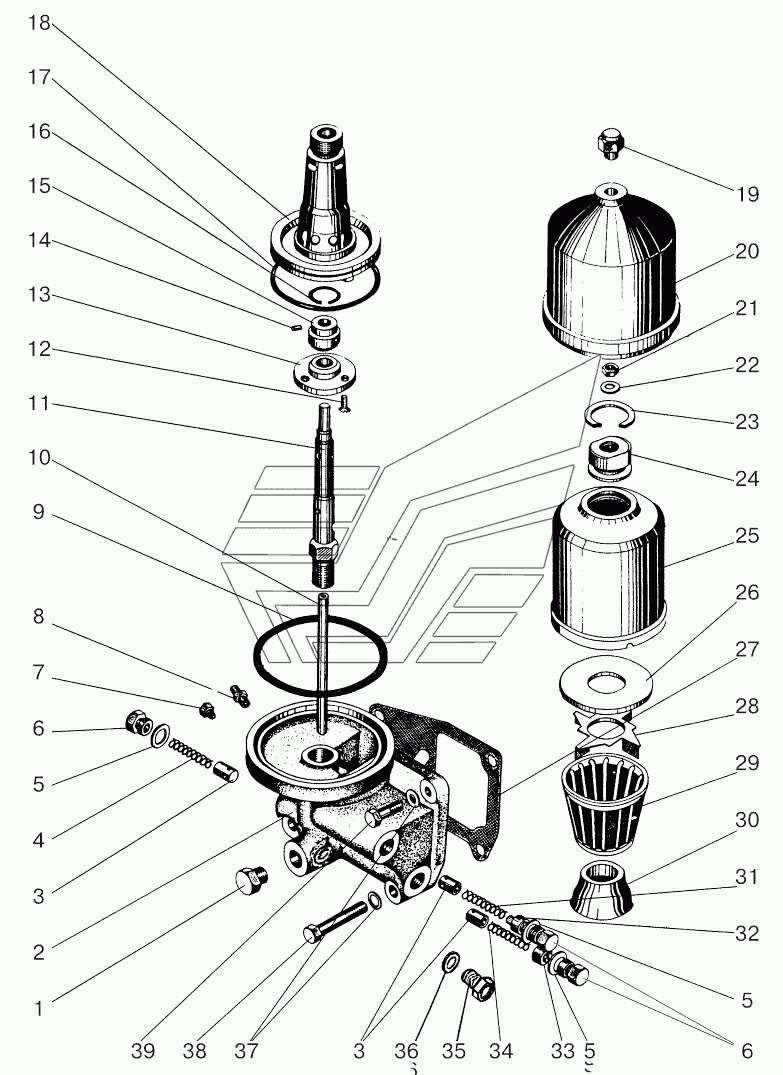 18
17
16
15
14
13
12
11
10
9
8
7
6
5
4
3
2
1
19
20
21
22
23
24
25
26
27
28
29
30
31
32
5
6
39 38 37 3 36 35 34 33 5