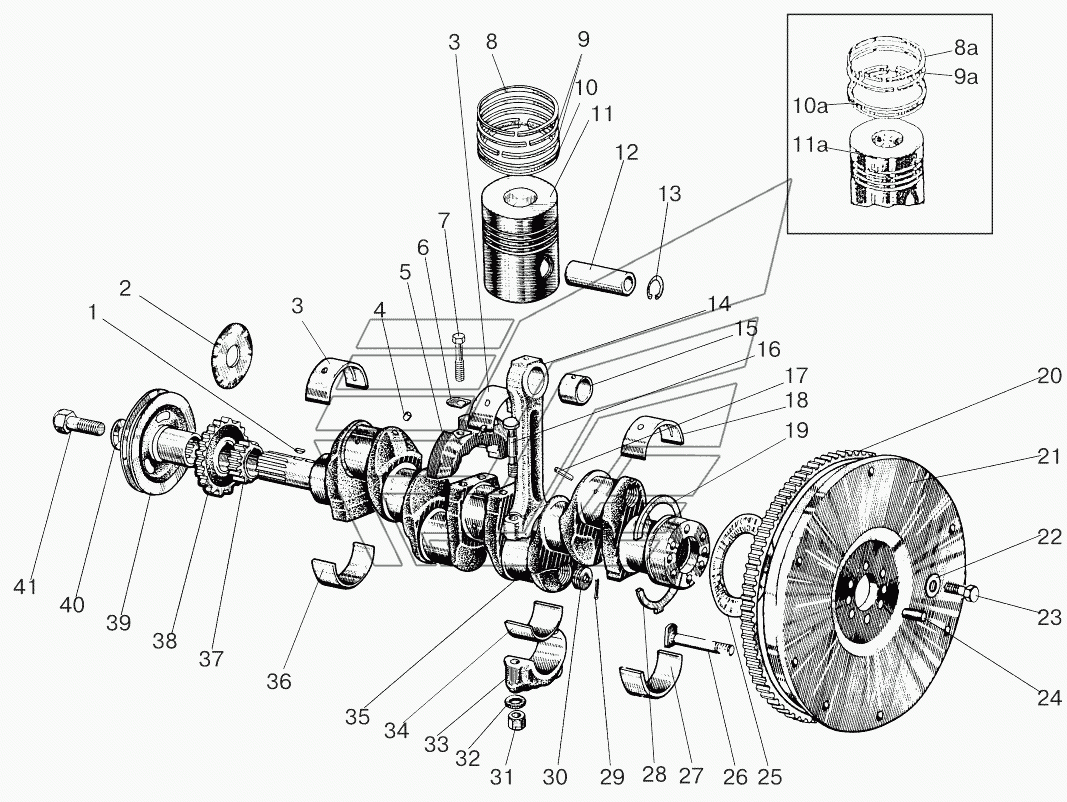 3
8
9
10
11
12
13
8a
9a
10a
11a
7
6
5
4
3
2
1
14
15
16
17
18
19
20
21
22
23
24
41
40
39
38
37
36
35
34
33
32
31
30
29
28
27
26
25