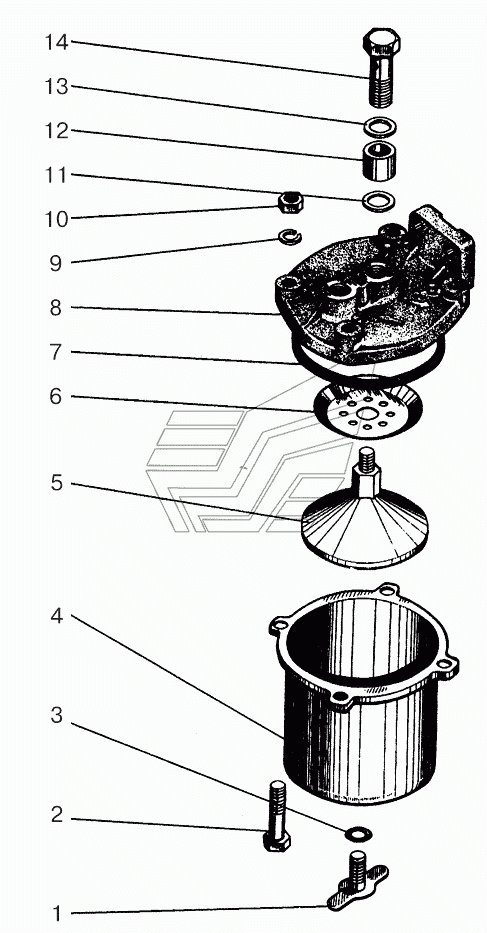 14
13
12
11
10
9
8
7
6
5
4
3
2
1