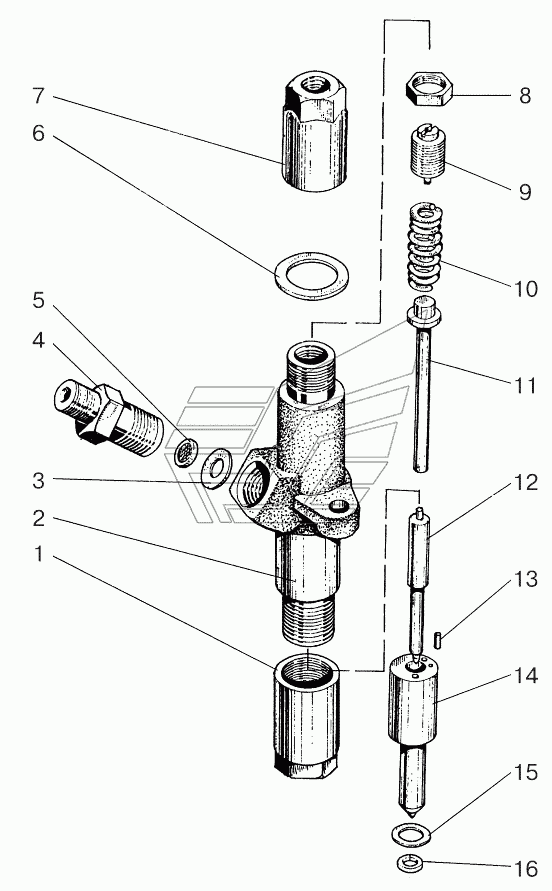 7
6
5
4
3
2
1
8
9
10
11
12
13
14
15
16