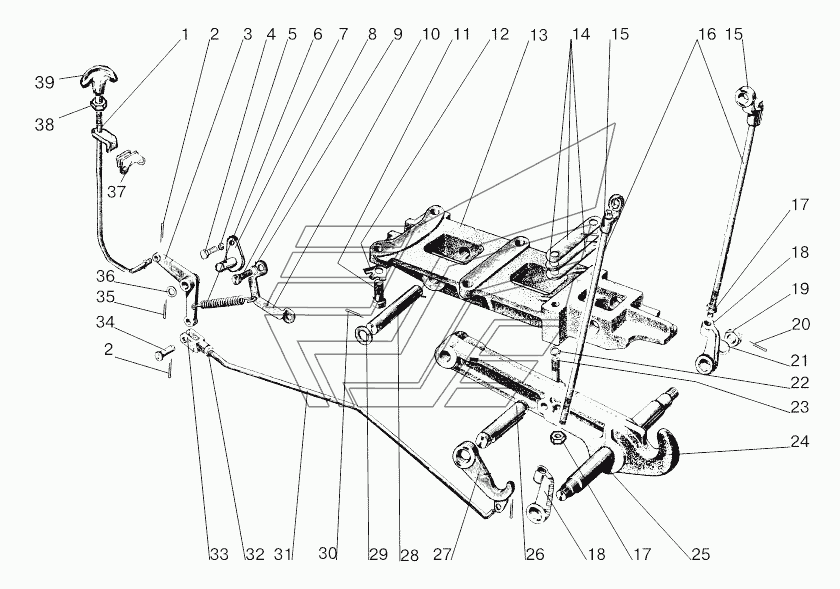 1 2 3 4 5 6 7 8 9 10 11 12 13 14 15 16 15
39
38
37
36
35
34
2
17
18
19
20
21
22
23
24
33 32 31 30 29 28 27 26 18 17 25