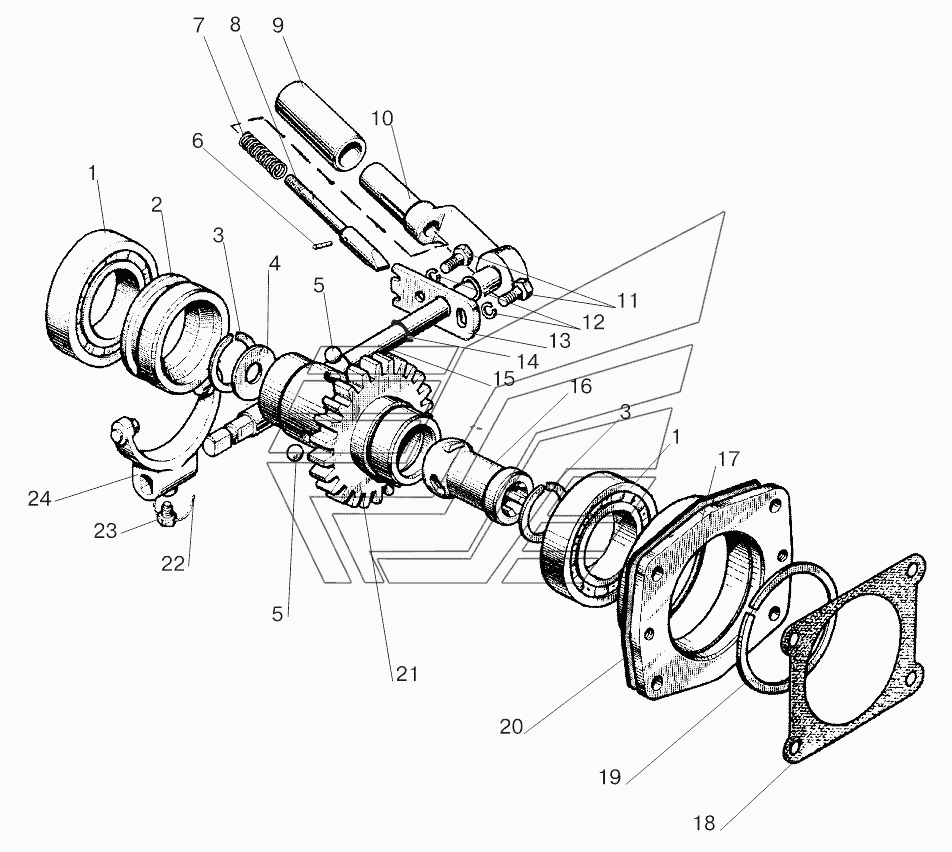 7
8
9
10
6
1
2
3
4
5
11
12
13
14
15
16
3
1
17
24
23
22
5
21
20
19
18