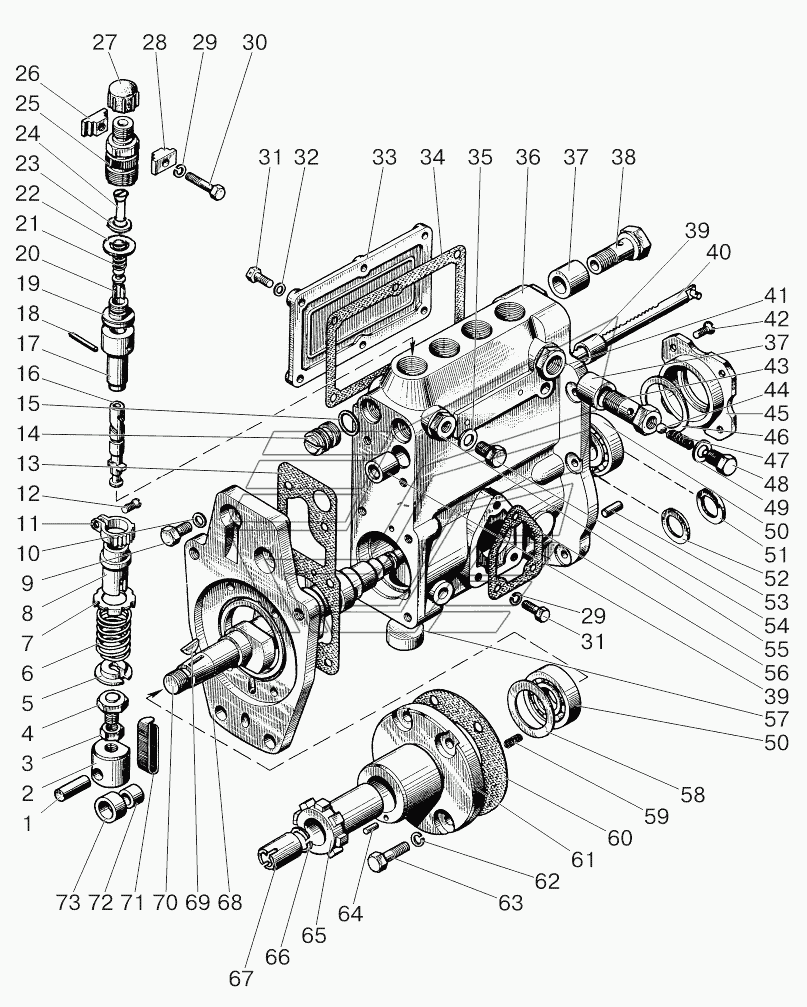 27 28 29 30
26
25
24
23
22
21
20
19
18
17
16
15
14
13
12
11
10
9
8
7
6
5
4
3
2
1
31 32 33 34 35 36 37 38
39
40
41
42
37
43
44
45
46
47
48
49
50
51
52
53
54
55
56
39
57
50
29
31
58
59
60
61
62
63
64
65
66
67
73 72 71 70 69 68