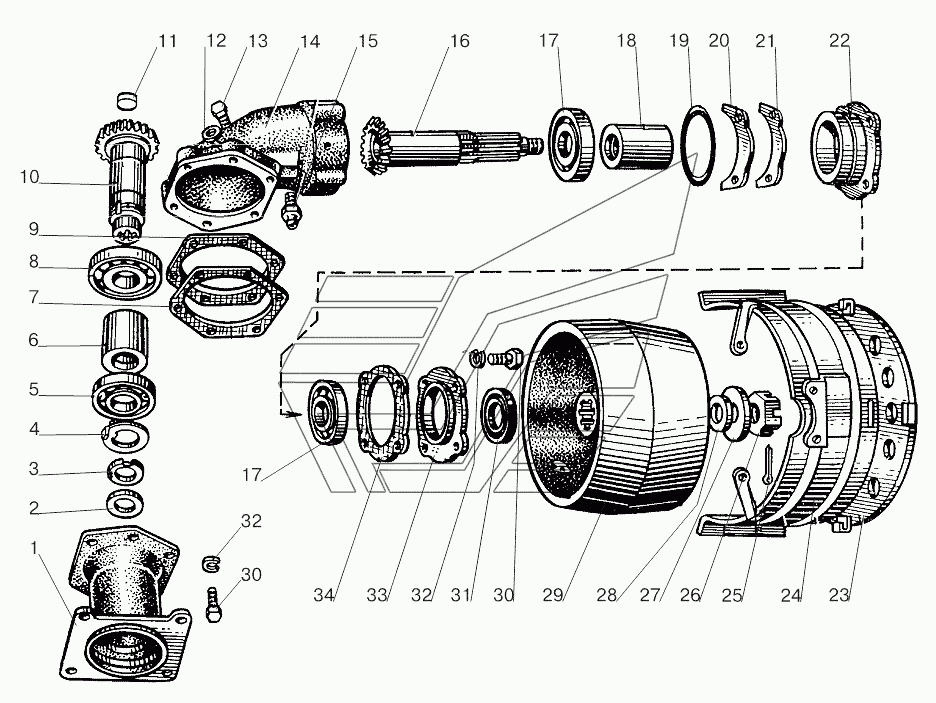 11 12 13 14 15 16 17 18 19 20 21 22

10

9

8

7

6

5

4

3

2

1

32

30

17

34 33 32 31 30 29 28 27 26 25 24 23