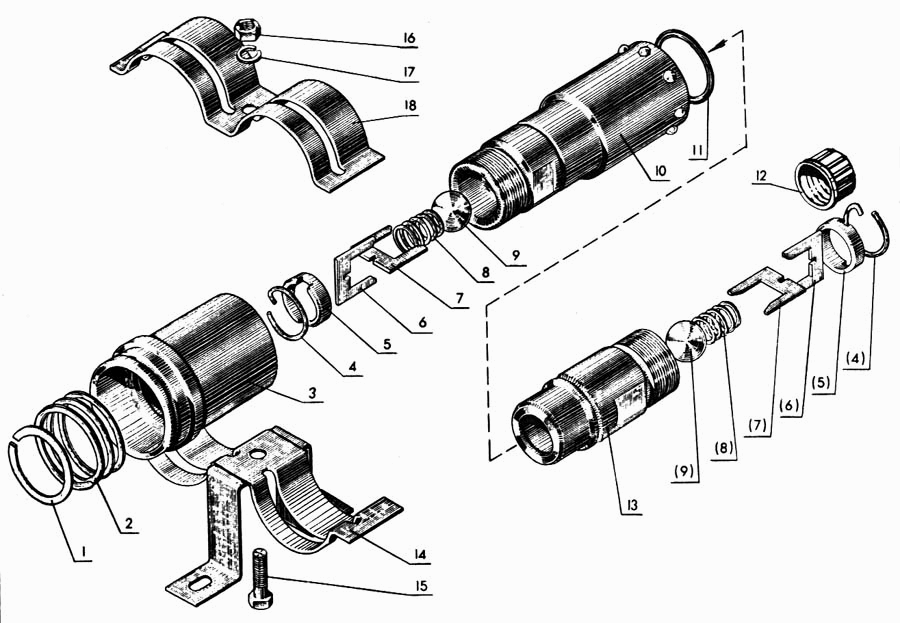 16
17
18
11
10
12
9
8
7
6
5
4
3
(4)
(5)
(6)
(7)
(8)
(9)
13
2
1
14
15