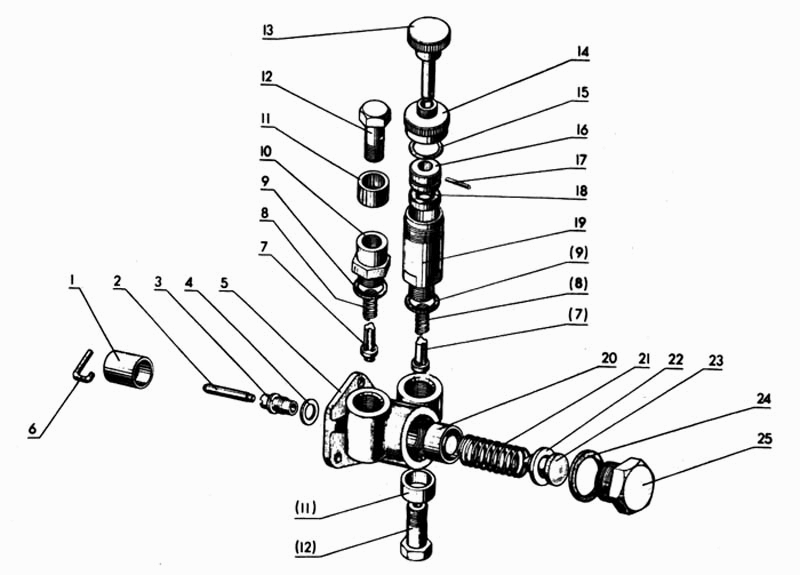 13
12
11
10
9
8
7
1
2
3
4
5
6
14
15
16
17
18
19
(9)
(8)
(7)
20
21
22
23
24
25
(11)
(12)