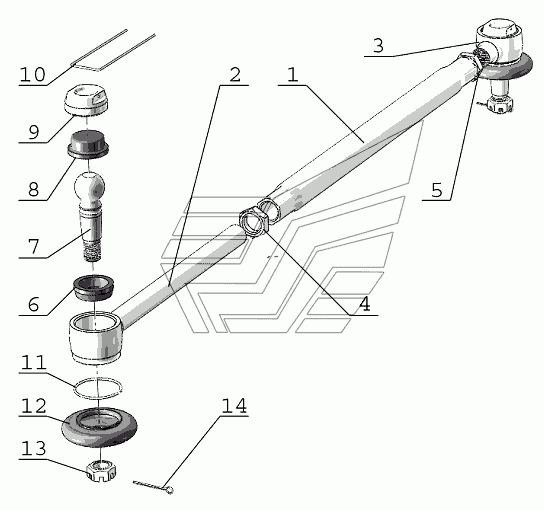 10
2
1
3
9
8
5
7
6
4
11
12
14
13