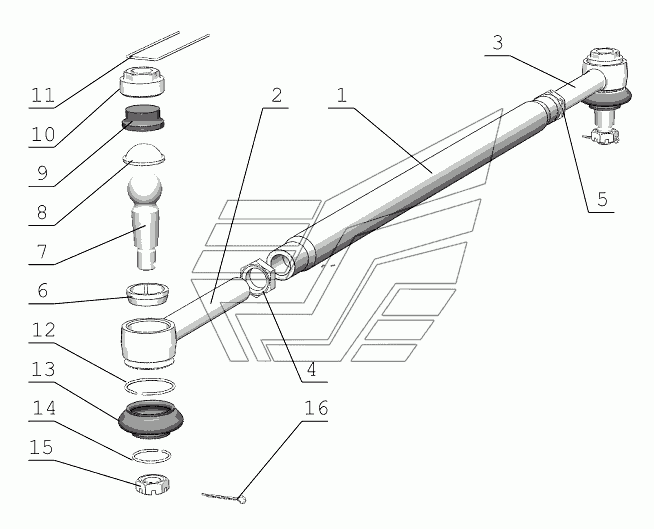 11
10
9
8
7
6
12
13
14
15
2
1
3
5
4
16