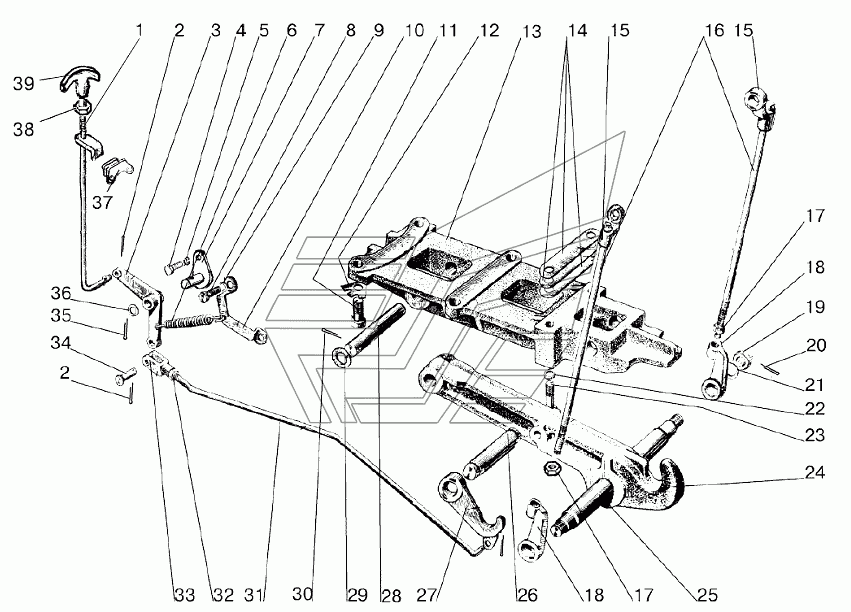 1 2 3 4 5 6 7 8 9 10 11 12 13 14 15 16 15

39
38
37
36
35
34
2

17
18
19
20
21
22
23
24

33 32 31 30 29 28 27 26 18 17 25