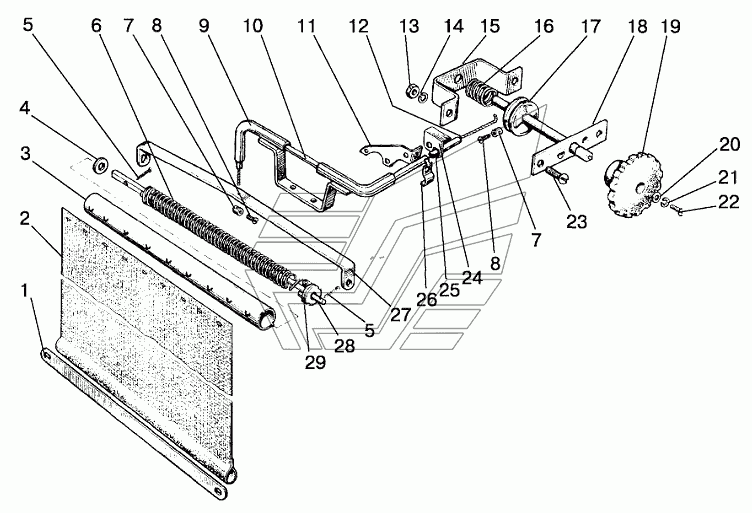 5 6 7 8 9 10 11 12 13 14 15 16 17 18 19
4
3
2
1
20
21
22
23
7
8
24
25
26
27
5
28
29