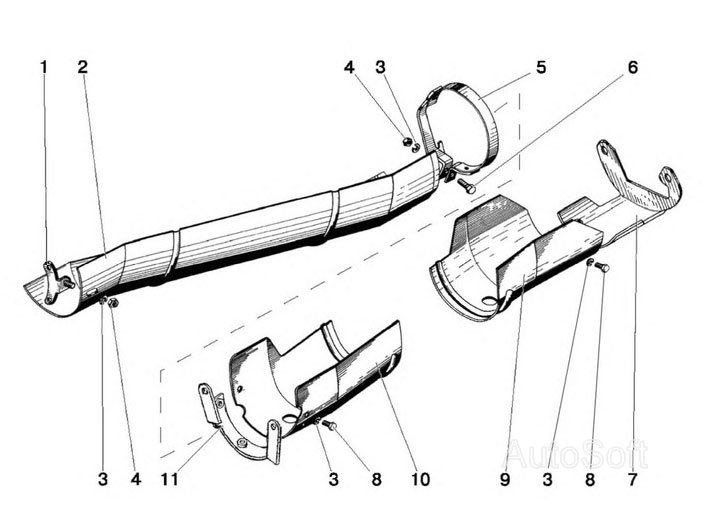 1 2 4 3 5 6

3 4 11 3 8 10 9 3 8 7

AutoSoft