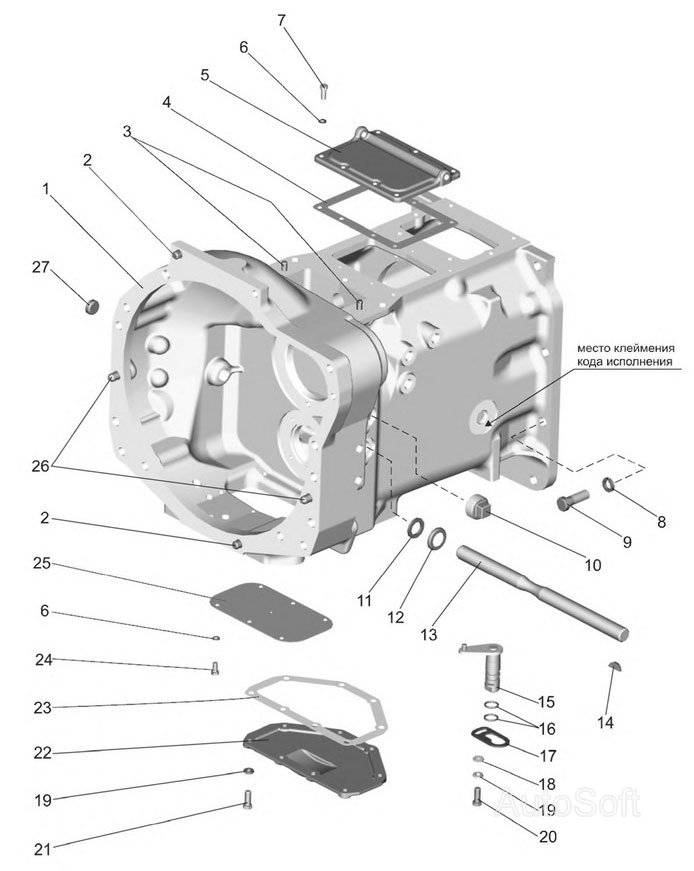 7
6
5
4
3
2
1
27
место клеймения кода исполнения
26
2
25
6
24
23
22
19
21
8
9
10
11
12
13
14
15
16
17
18
19
20
AutoSoft