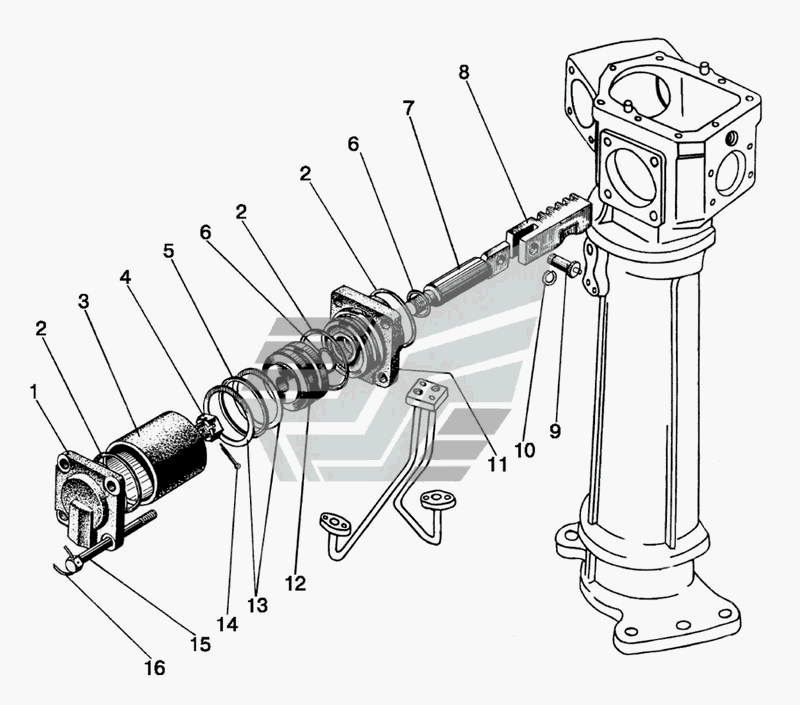 8
7
6
2
2
6
5
4
3
2
1
9
10
11
12
13
14
15
16