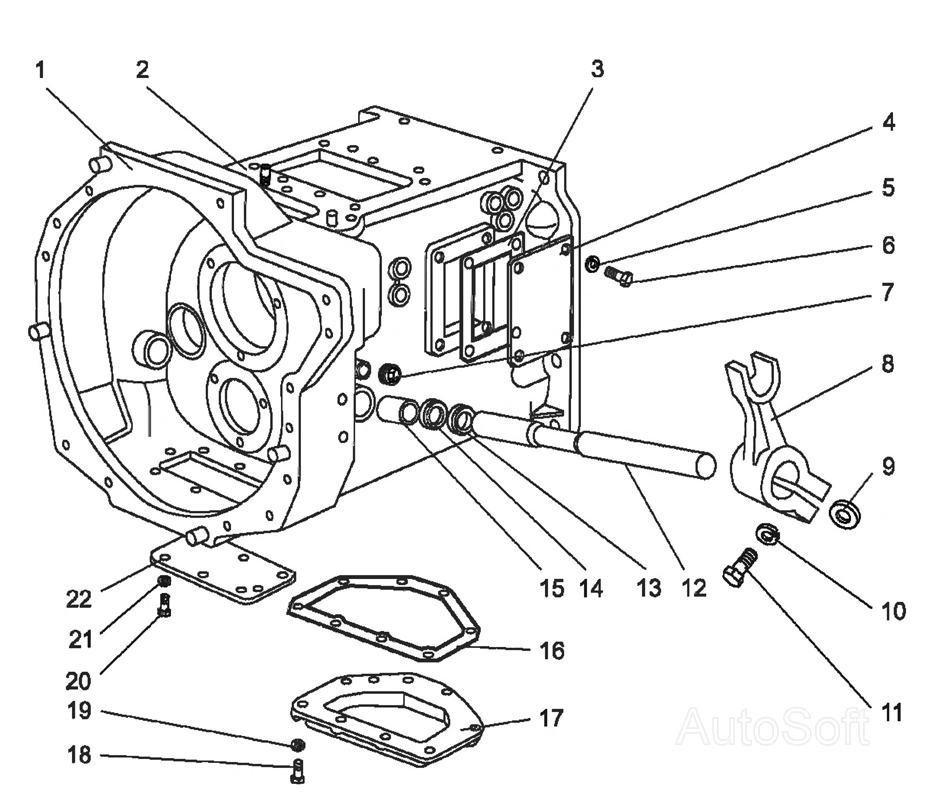 1
2
3
4
5
6
7
8
9
10
11
12
13
14
15
16
17
18
19
20
21
22
AutoSoft