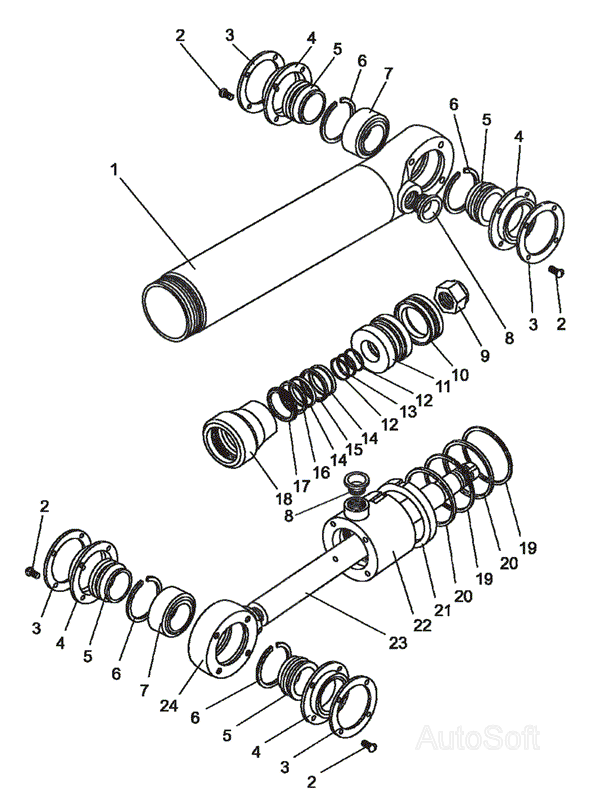 2 3 4 5 6 7
6 5 4
1
3 2
8
9
10
11
12
13
12
14
15
14
16
17
18
8
19
20
19
20
21
22
23
2
3 4 5 6 7
24
6
5
4
3
2
AutoSoft