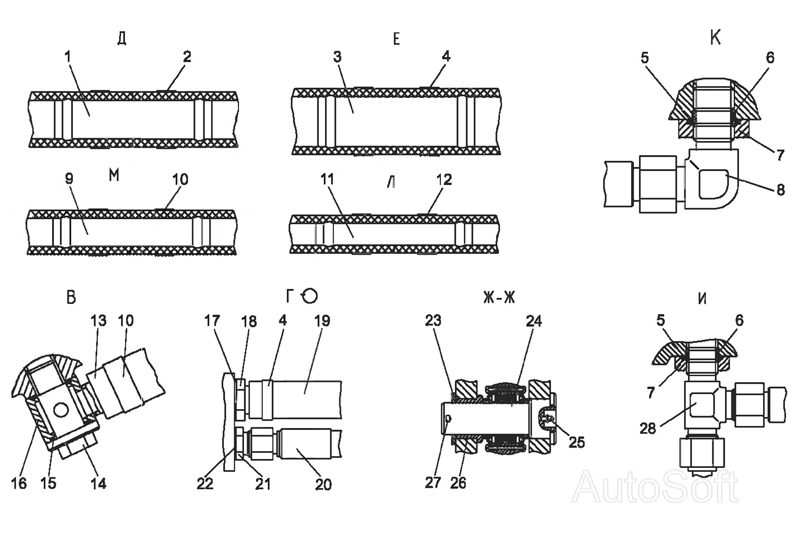 Д
1
2
Е
3
4
К
5
6
7
8
М
9
10
Л
11
12
В
13
10
16
15
14
Г
17
18
4
19
22
21
20
Ж-Ж
23
24
25
27
26
И
5
6
7
28
AutoSoft