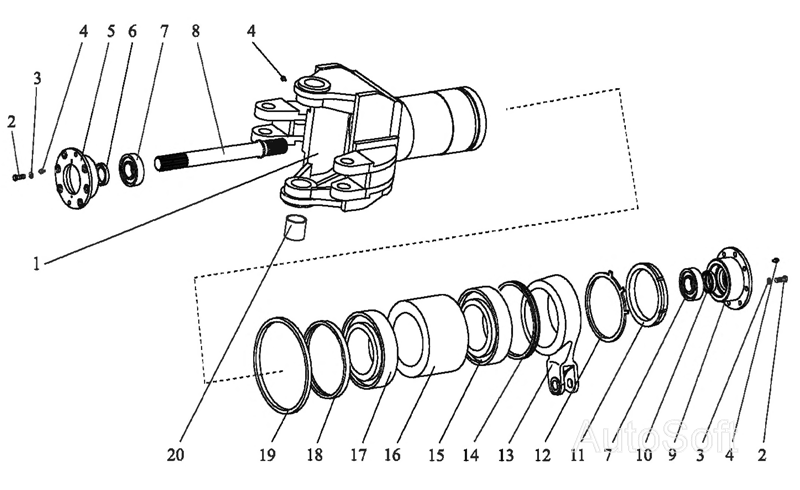 4 5 6 7 8 4
3
2
1
20 19 18 17 16 15 14 13 12 11 7 10 9 3 4 2
AutoSoft