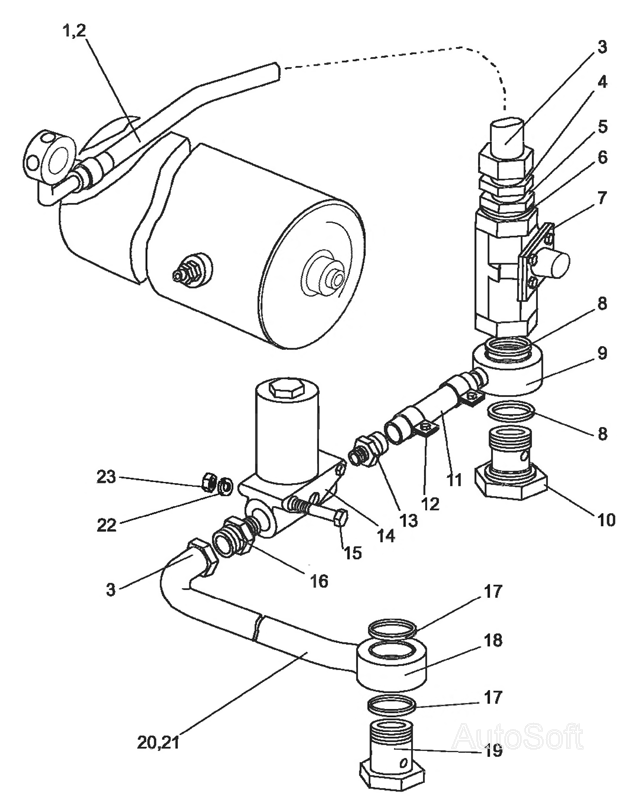 1,2
3
4
5
6
7
8
9
8
10
11
12
13
14
15
16
23
22
3
17
18
17
19
20,21
AutoSoft