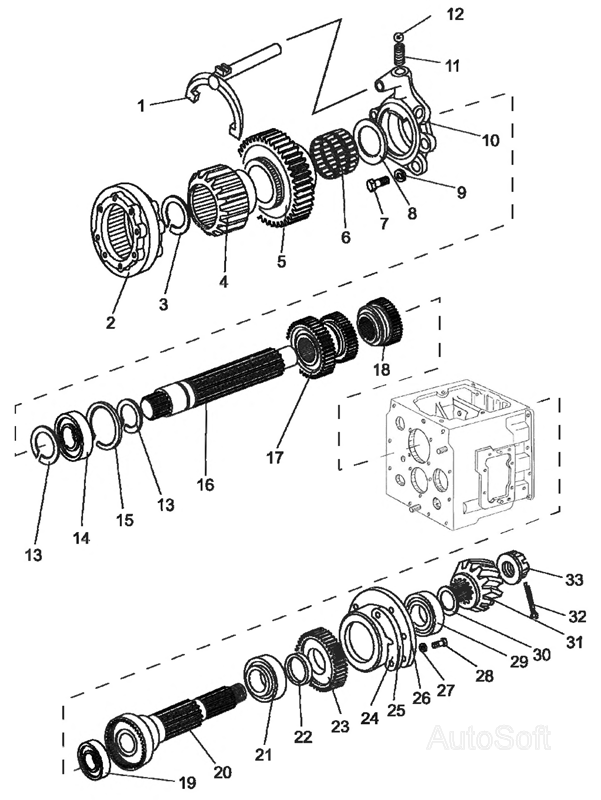 12
11
1
10
9
8
7
6
5
4
3
2
18
17
16
13
15
14
13
33
32
31
30
29
28
27
26
25
24
23
22
21
20
19
AutoSoft