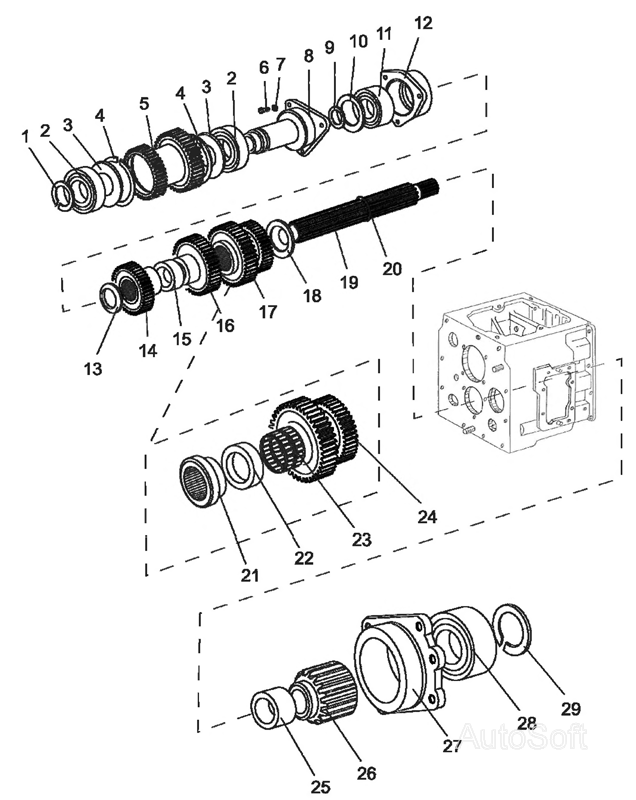 1
2
3
4
5
4
3
2
6
7
8
9
10
11
12
13
14
15
16
17
18
19
20
21
22
23
24
25
26
27
28
29
AutoSoft