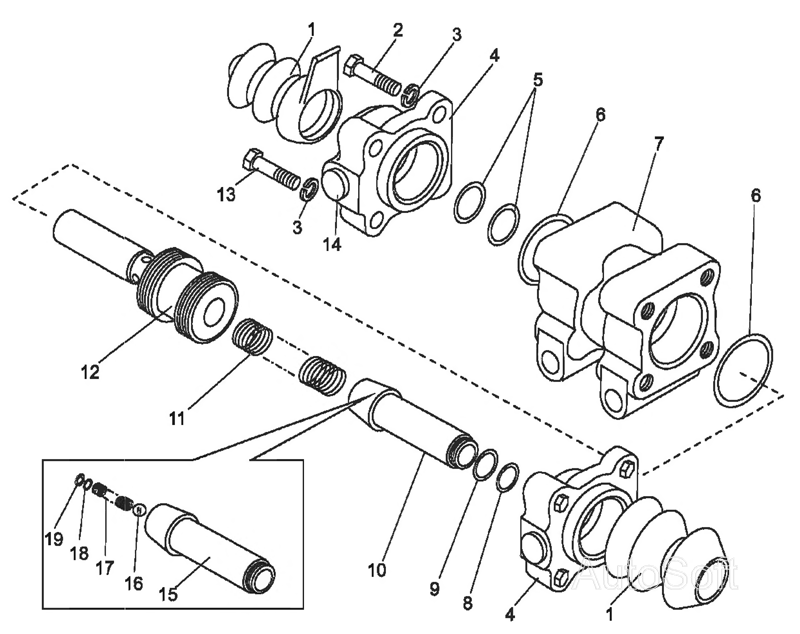 1
2
3
4
5
6
7
6
13
3
14
12
11
10
9
8
4
1
19
18
17
16
15
AutoSoft