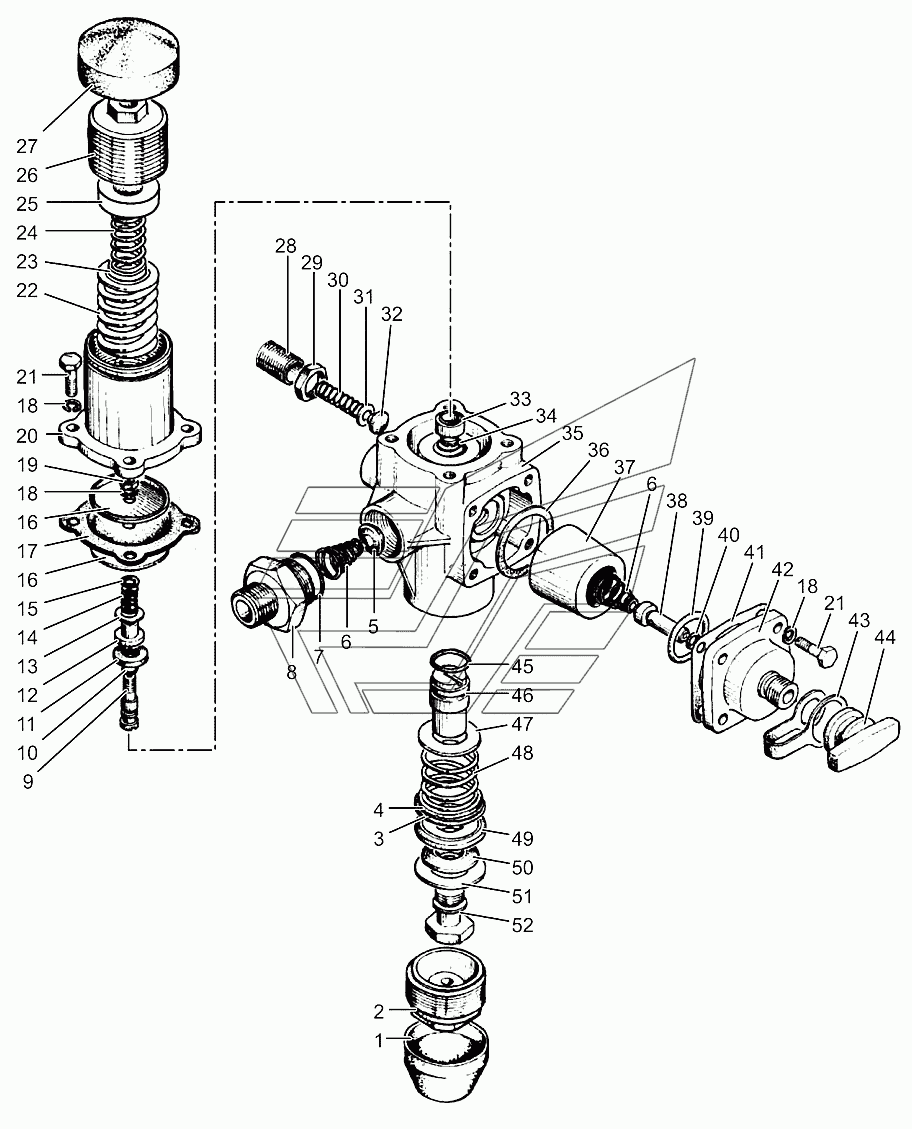 27
26
25
24
23
22
21
18
20
19
18
16
17
16
15
14
13
12
11
10
9
28
29
30
31
32
33
34
35
36
37
6
38
39
40
41
42
18
21
43
44
8
7
6
5
45
46
47
48
4
3
49
50
51
52
2
1