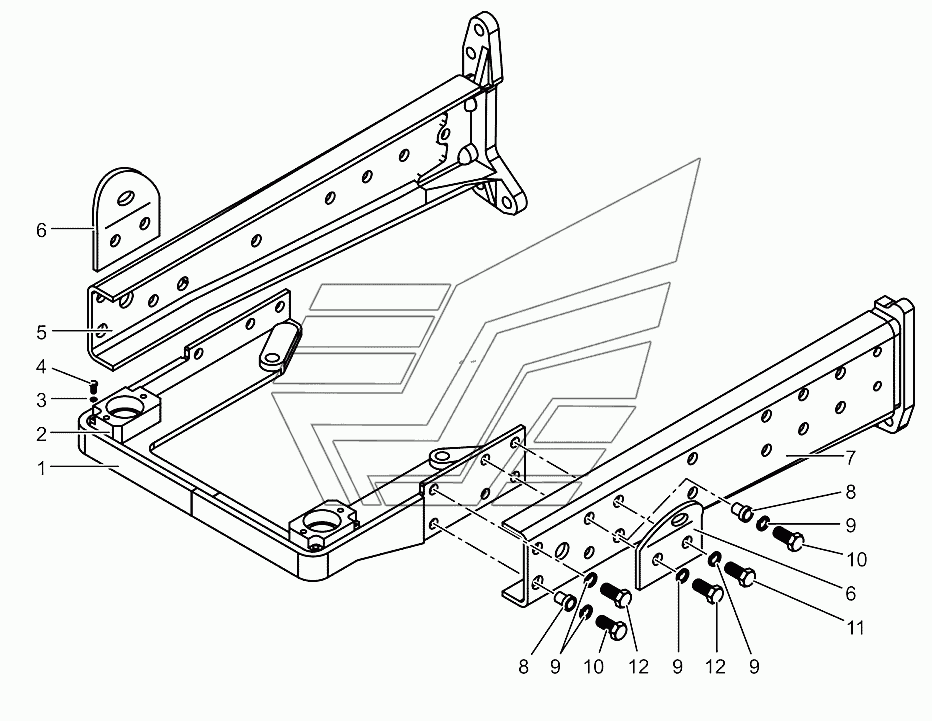 6
5
4
3
2
1
7
8
9
10
6
11
8
9
10
12
9
12
9