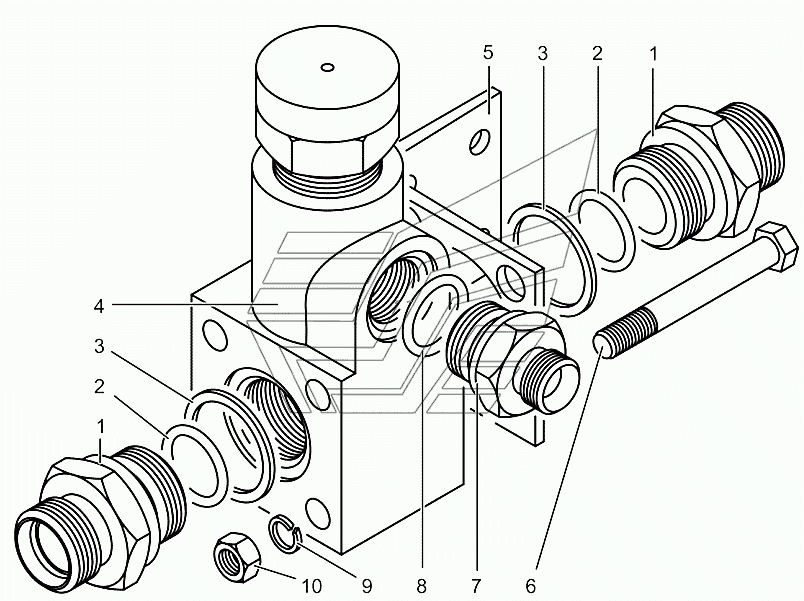 5
3
2
1
4
3
2
1
10
9
8
7
6