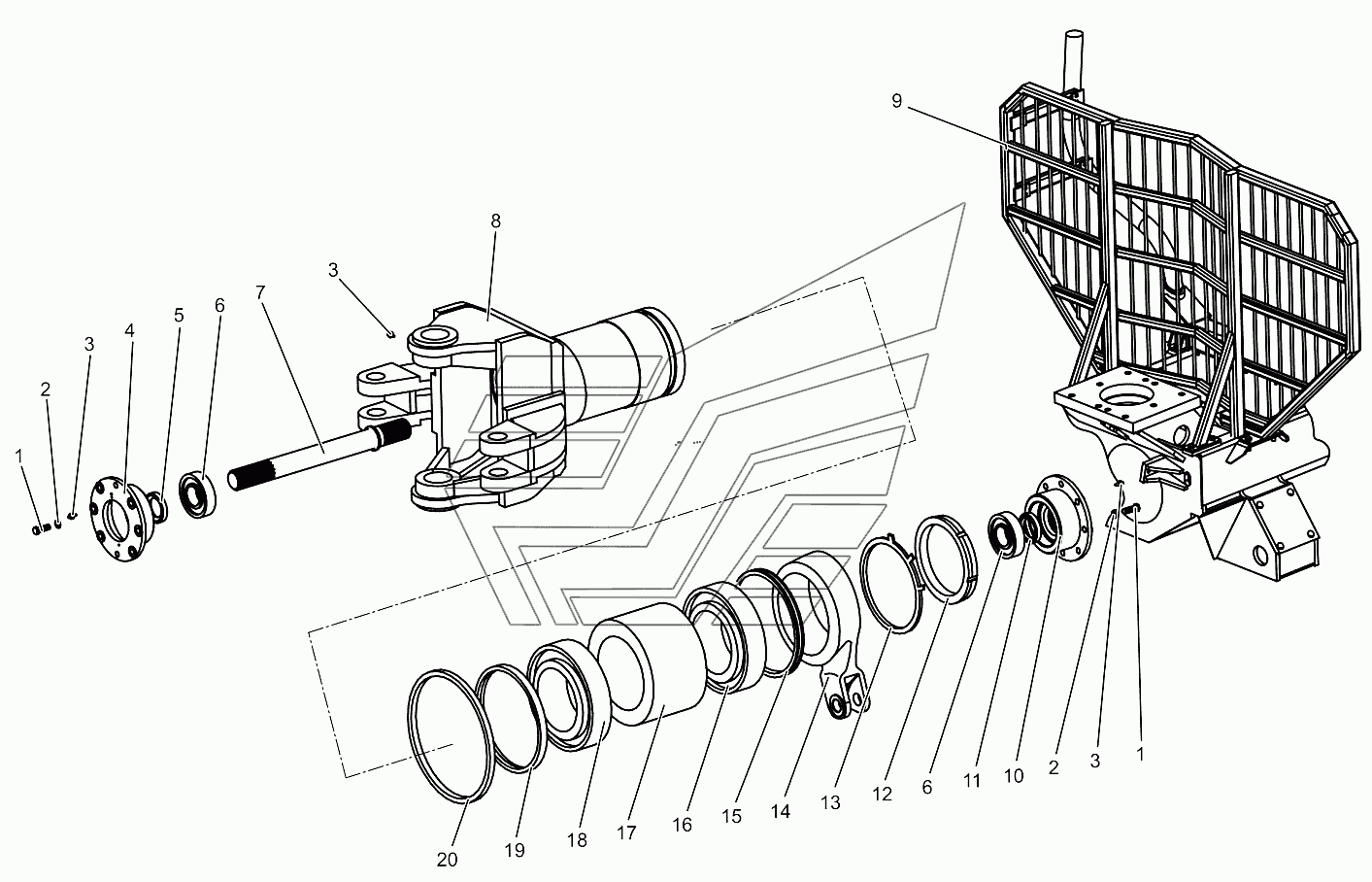 9
8
3
7
6
5
4
3
2
1
20
19
18
17
16
15
14
13
12
6
11
10
2
3
1