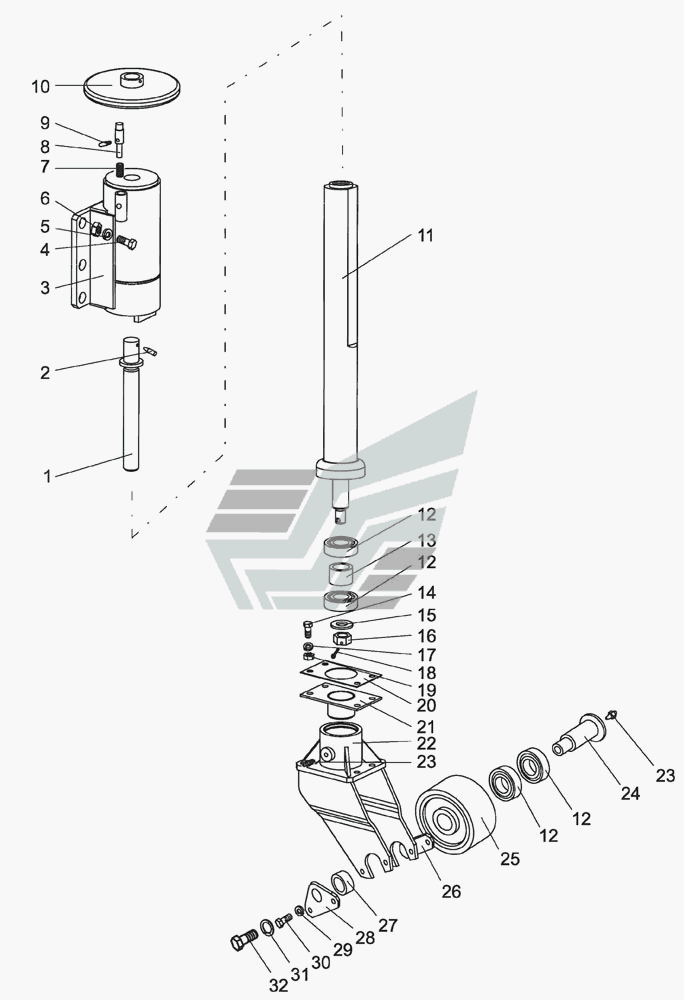 10
9
8
7
6
5
4
3
2
1
11
12
13
12
14
15
16
17
18
19
20
21
22
23
23
24
12
12
25
26
27
28
29
30
31
32