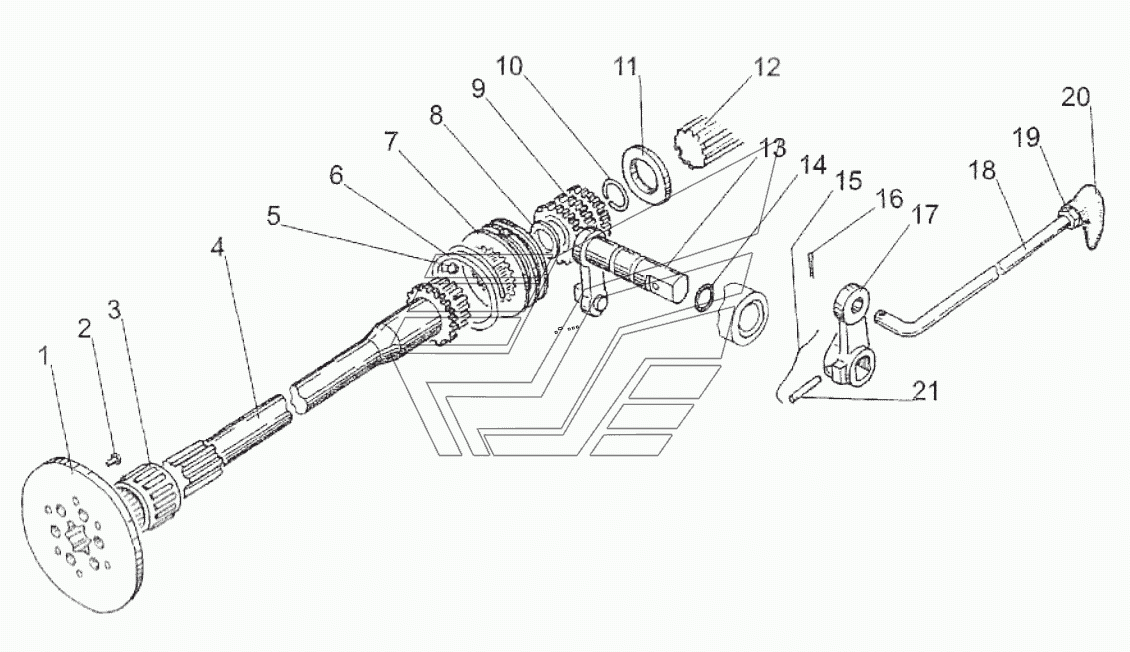 1
2
3
4
5
6
7
8
9
10
11
12
13
14
15
16
17
18
19
20
21