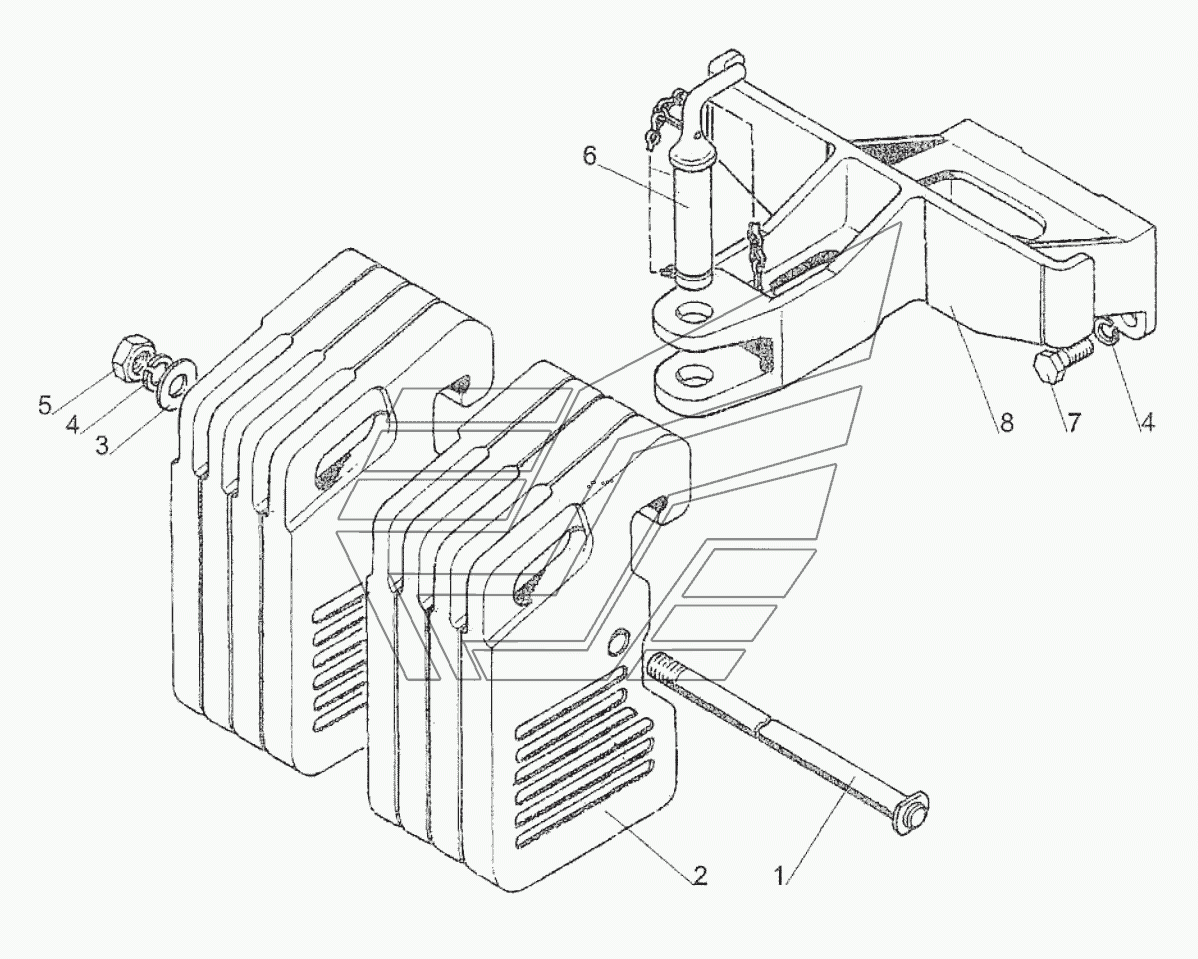 6
5
4
3
8
7
4
2
1