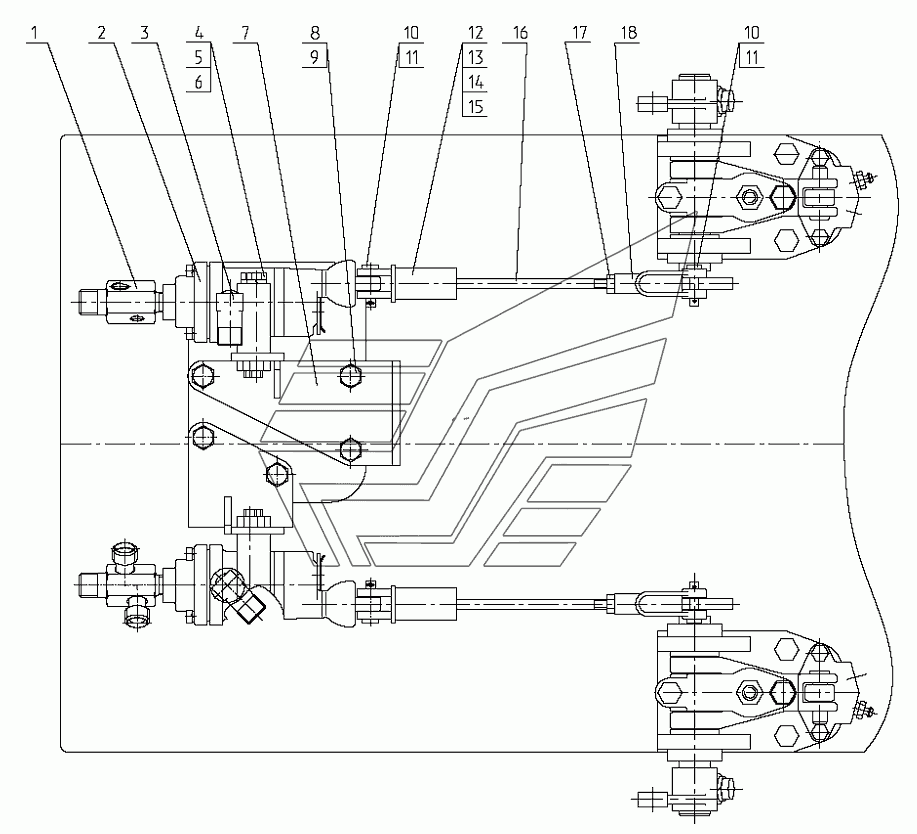 1
2
3
4
5
6
7
8
9
10
11
12
13
14
15
16
17
18
10
11