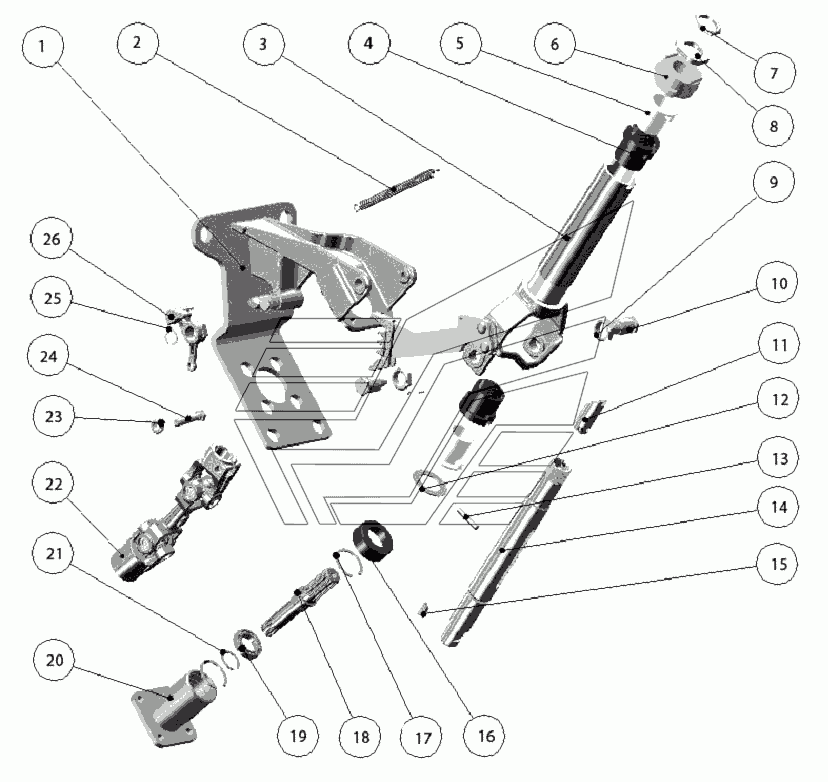 1
2
3
4
5
6
7
8
9
10
11
12
13
14
15
26
25
24
23
22
21
20
19
18
17
16