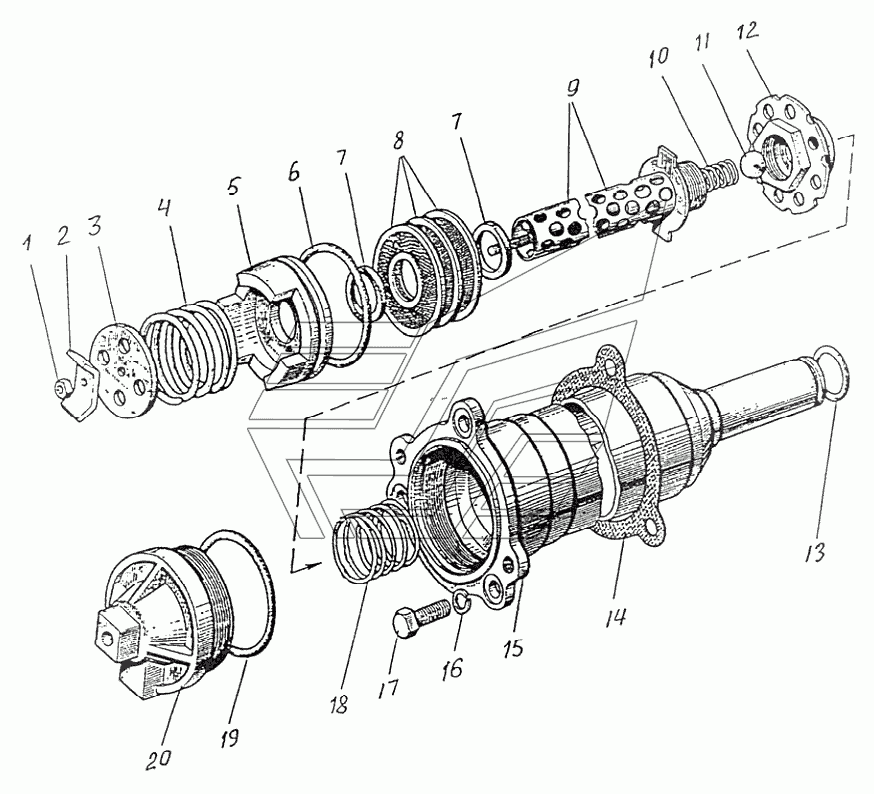 1 2 3 4 5 6 7 8 7 9 10 11 12

13

14

15

16

17

18

19

20