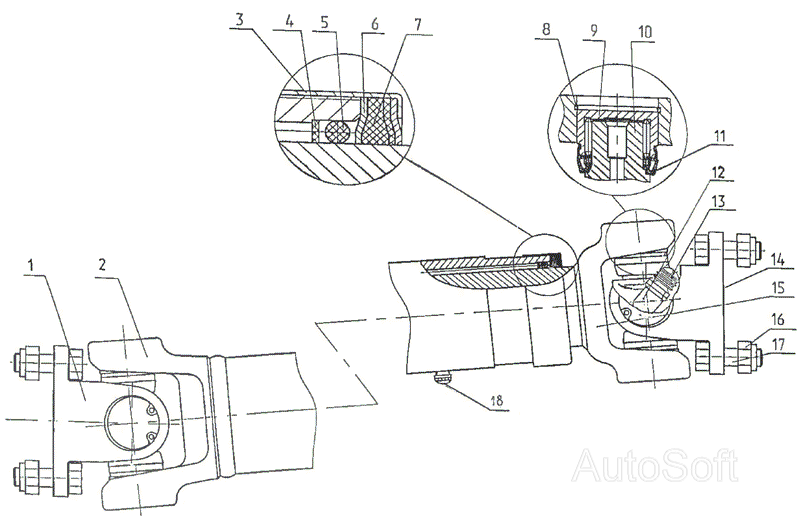 3 4 5 6 7

8 9 10

11

12

13

14

15

16

17

18

1 2

AutoSoft