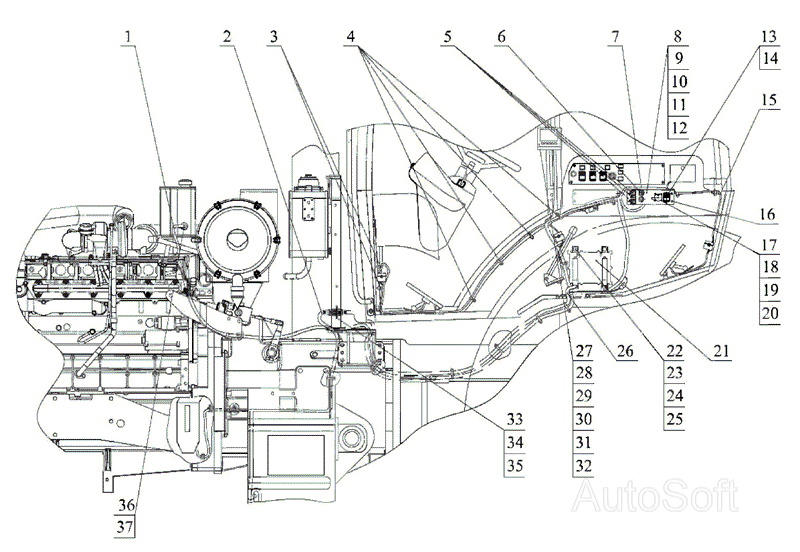 1
2
3
4
5
6
7
8
9
10
11
12
13
14
15
16
17
18
19
20
21
22
23
24
25
26
27
28
29
30
31
32
33
34
35
36
37
AutoSoft