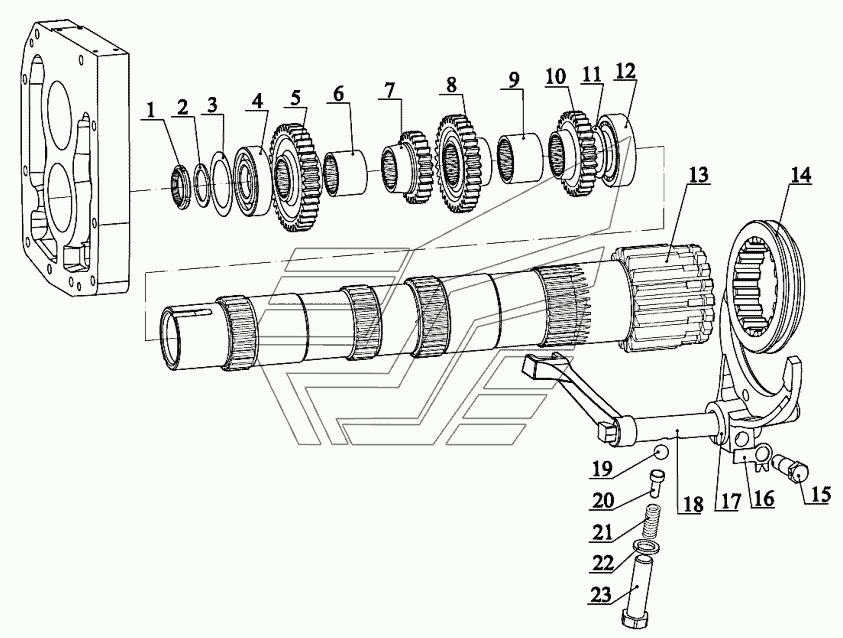 1 2 3 4 5 6 7 8 9 10 11 12 13 14 19 20 21 22 23 18 17 16 15