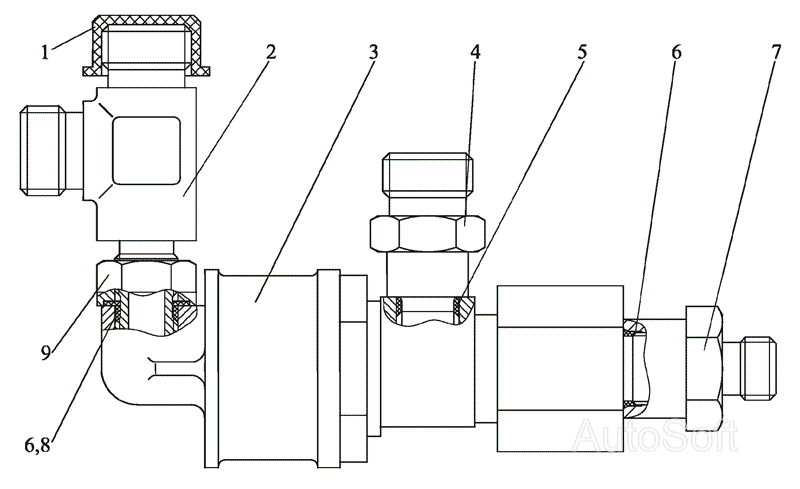 1
2
3
4
5
6
7
9
6,8
AutoSoft