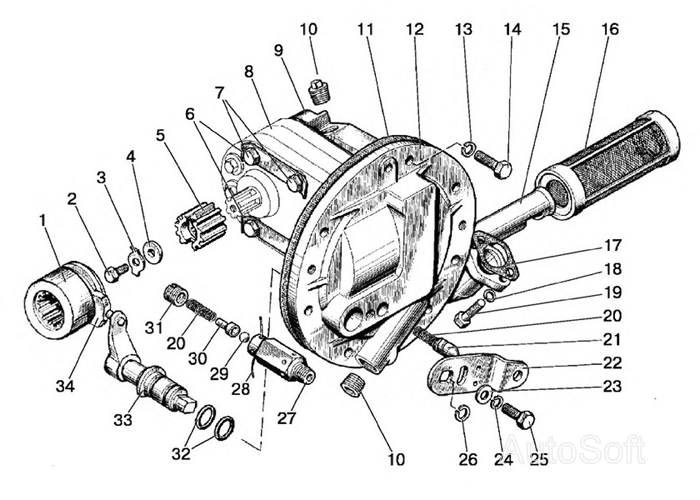 10 11 12 13 14 15 16
9
8
7
6
5
4
3
2
1
17
18
19
20
21
22
23
31
20
30
29
28
27
34
33
32
10
26
24
25
AutoSoft