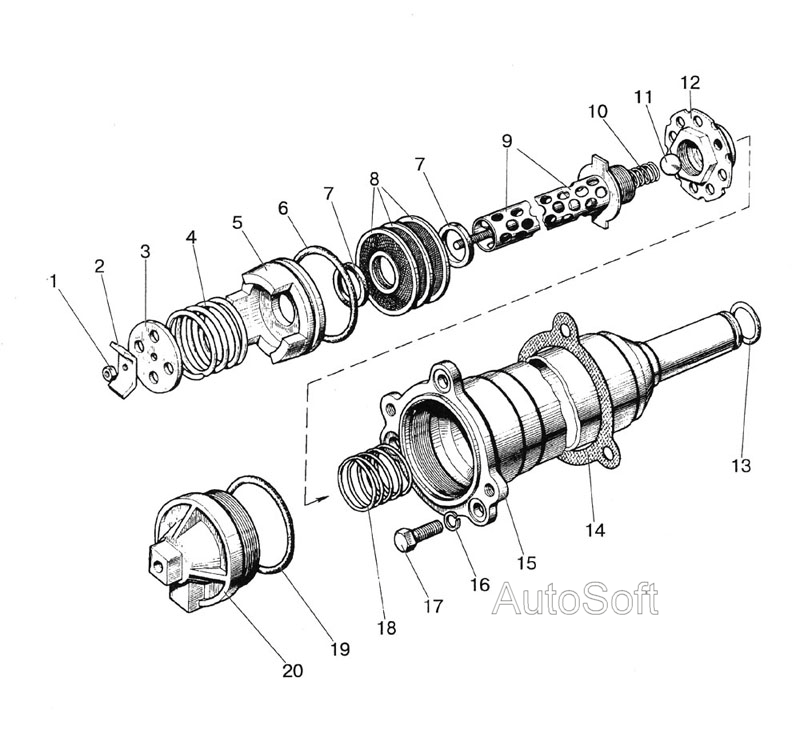 12
11
10
9
7
8
7
6
5
4
3
2
1
13
14
15
16
17
18
19
20
AutoSoft