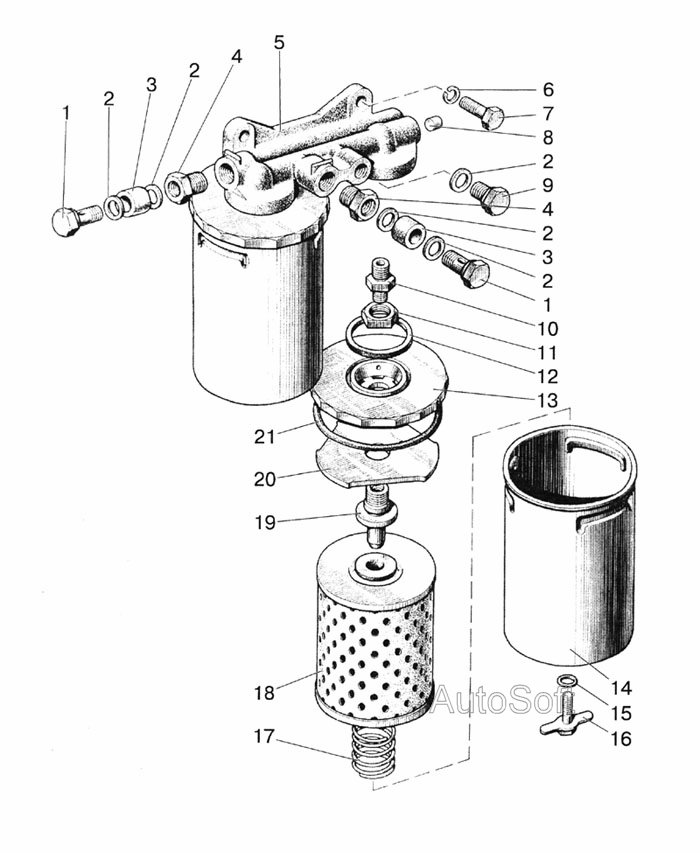 1
2
3
2
4
5
6
7
8
2
9
4
2
3
2
1
10
11
12
13
21
20
19
18
17
14
15
16
AutoSoft