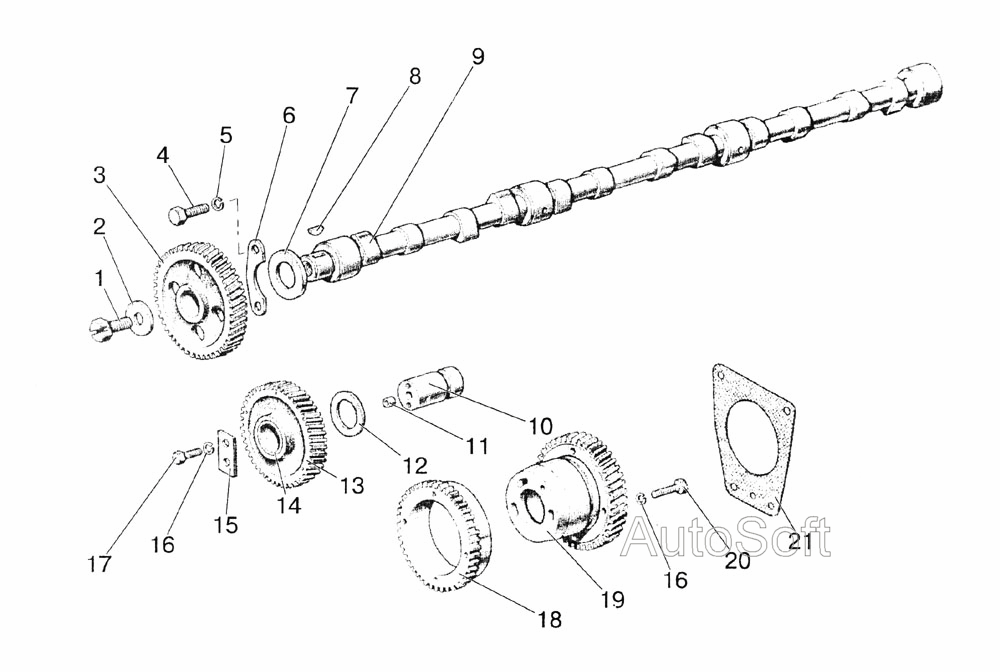 9
8
7
6
5
4
3
2
1
10
11
12
13
14
15
16
17
18
19
16
20
21
AutoSoft