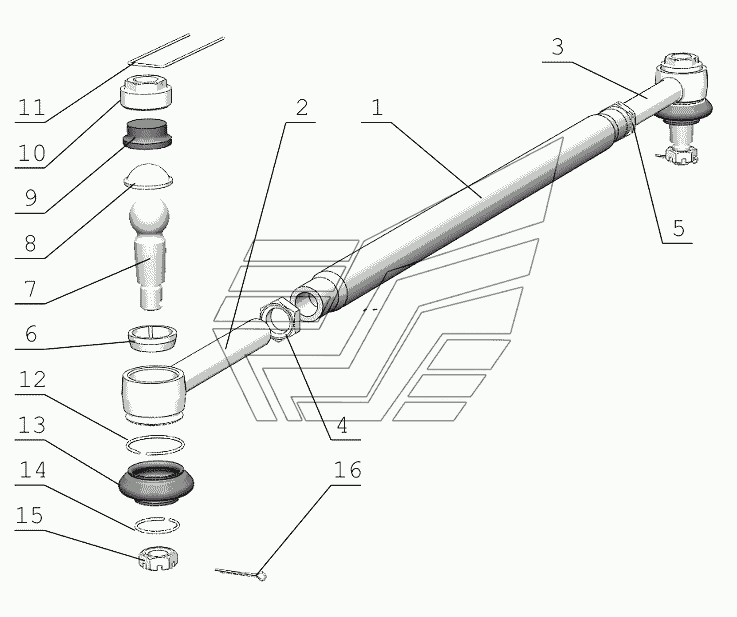 11
10
9
8
7
6
12
13
14
15
2
1
3
5
4
16