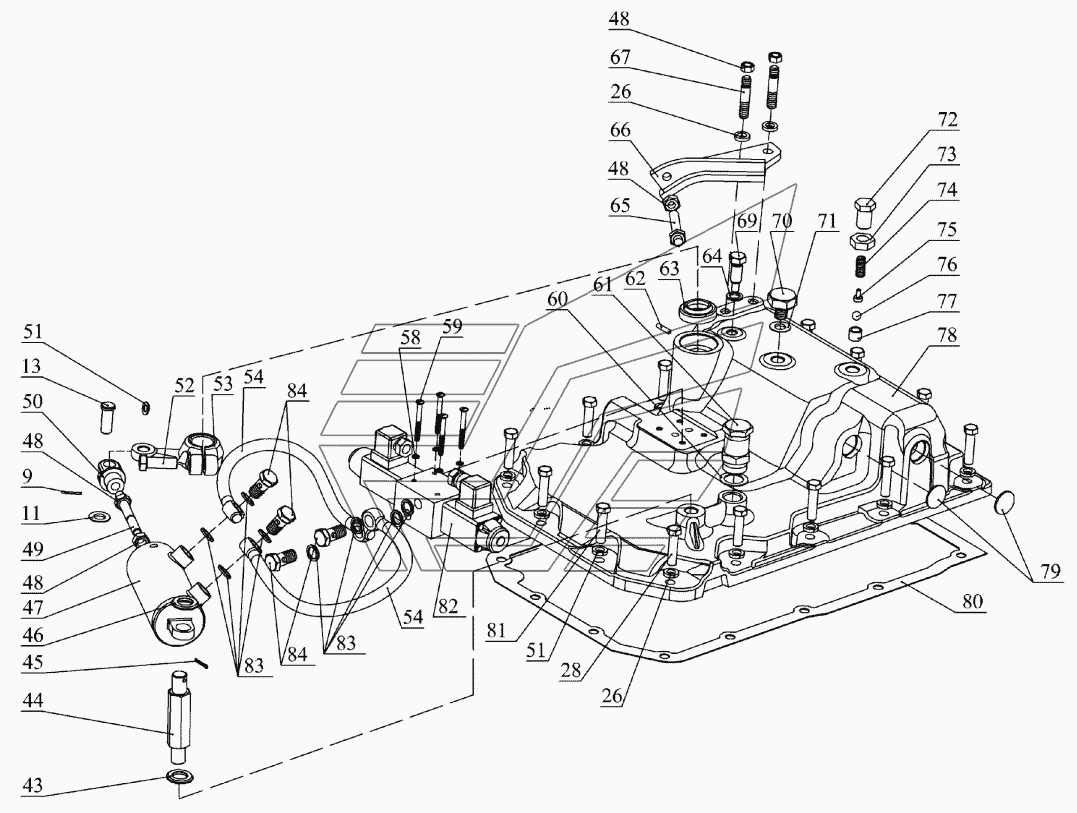 48
67
26
66
48
65
72
73
74
75
76
77
78
69
70
71
64
63
62
61
60
58
59
51
13
52
53
54
84
50
48
9
11
49
48
47
46
45
83
84
83
54
82
81
51
28
26
80
79
44
43