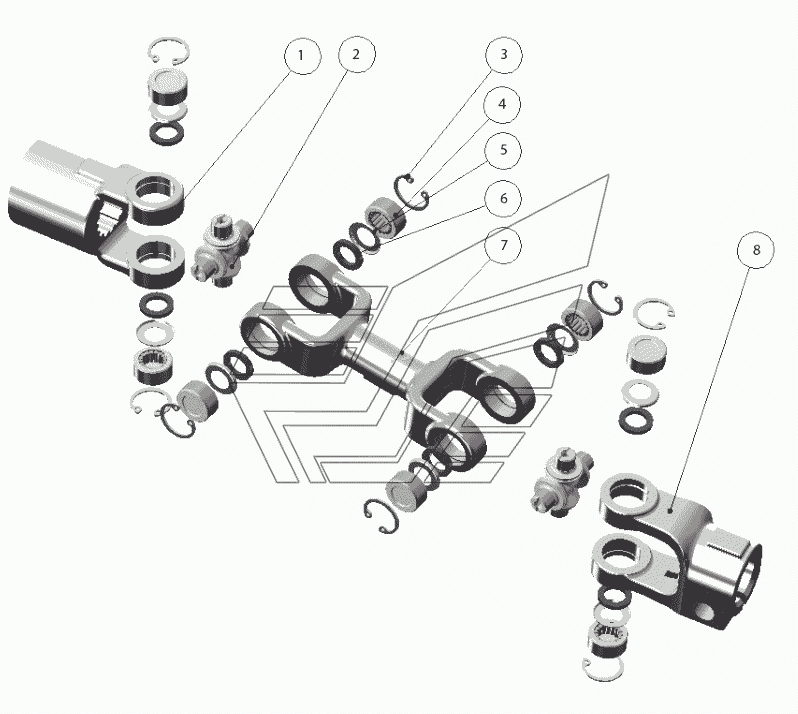 1
2
3
4
5
6
7
8