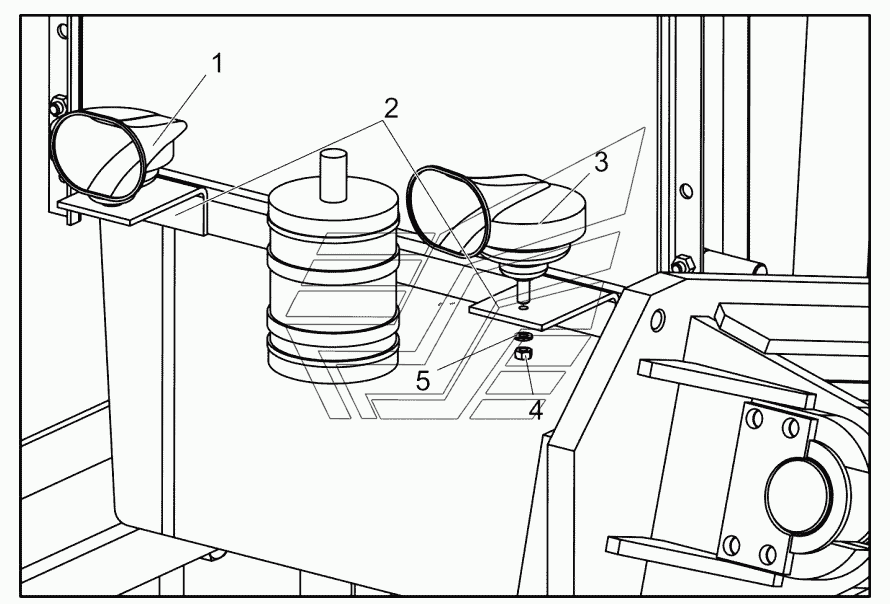 1
2
3
5
4