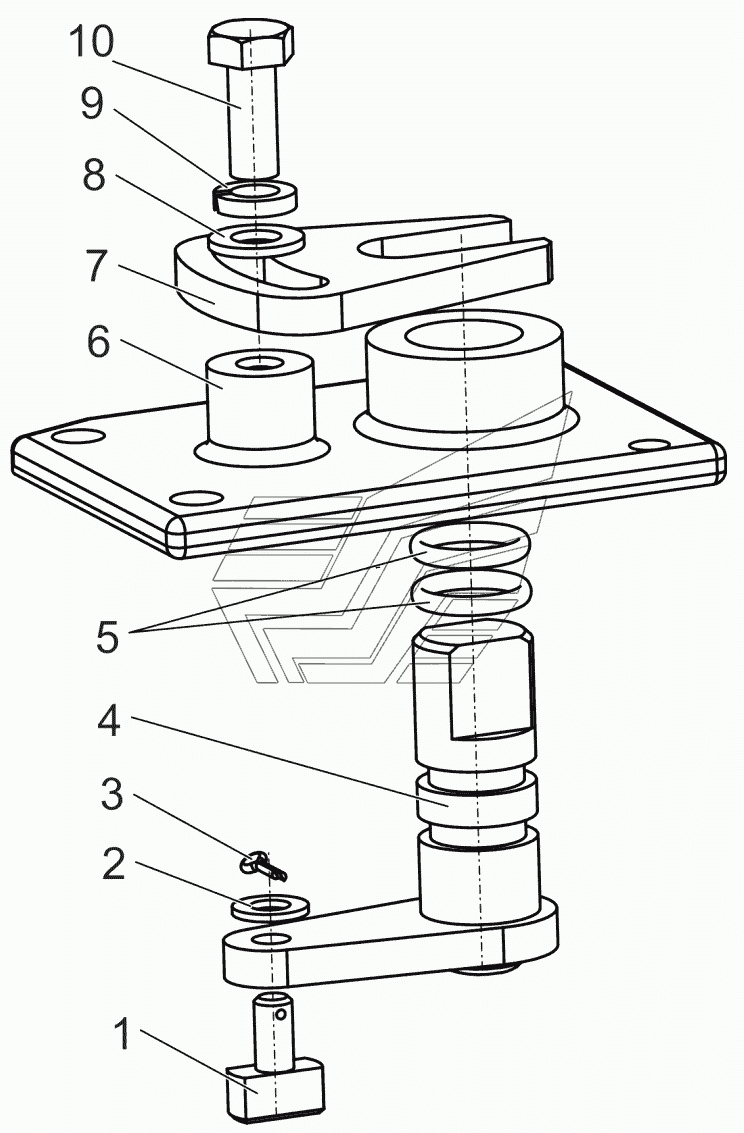 10
9
8
7
6
5
4
3
2
1